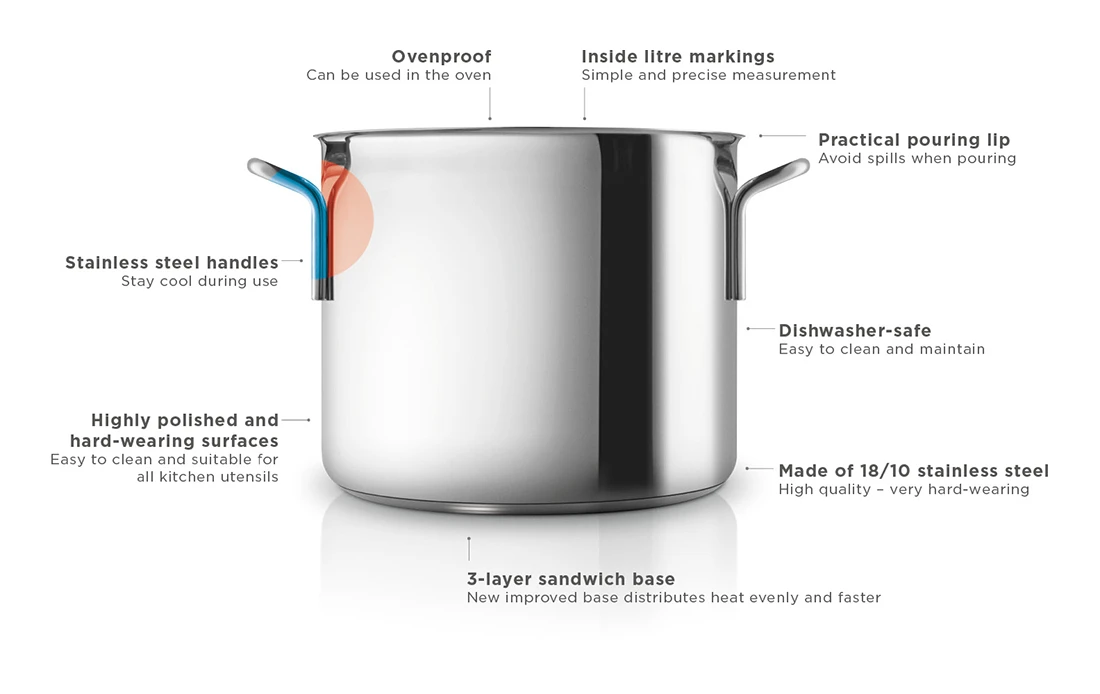 Ovenproof
Can be used in the oven

Inside litre markings
Simple and precise measurement

Practical pouring lip
Avoid spills when pouring

Stainless steel handles
Stay cool during use

Dishwasher-safe
Easy to clean and maintain

Highly polished and hard-wearing surfaces
Easy to clean and suitable for all kitchen utensils

Made of 18/10 stainless steel
High quality – very hard-wearing

3-layer sandwich base
New improved base distributes heat evenly and faster